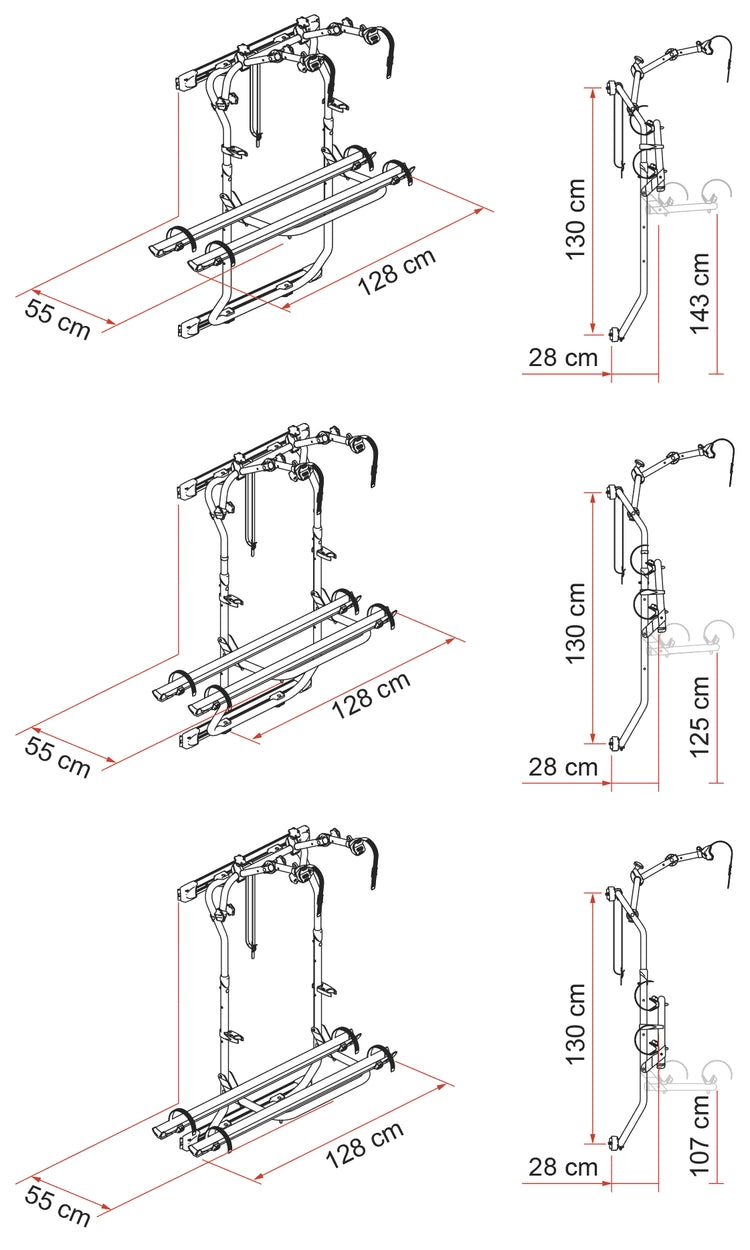 55 cm
128 cm
130 cm
143 cm
28 cm

55 cm
128 cm
130 cm
125 cm
28 cm

55 cm
128 cm
130 cm
107 cm
28 cm